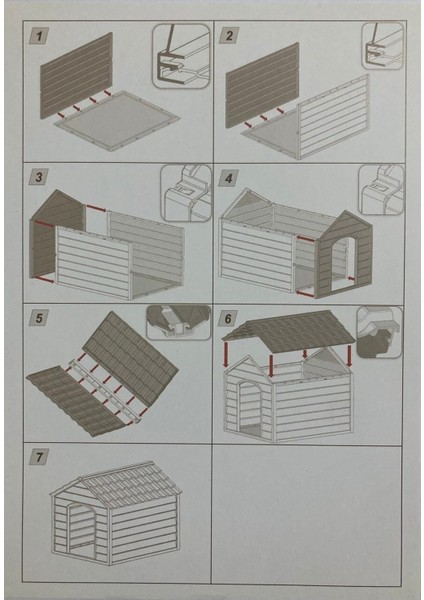 1

2

3

4

5

6

7