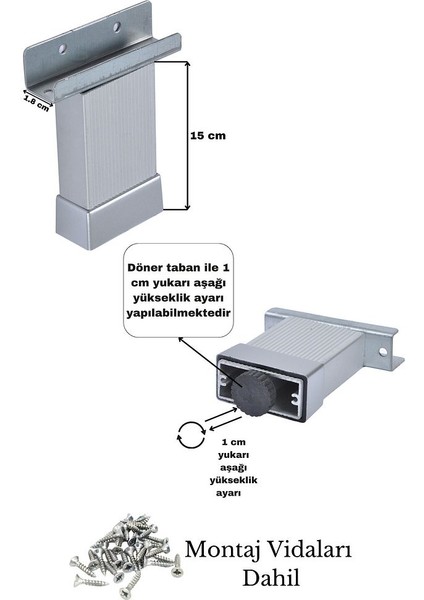 1.8 cm

15 cm

Döner taban ile 1 cm yukarı aşağı yükseklik ayarı yapılabilmektedir

1 cm yukarı aşağı yükseklik ayarı

Montaj Vidaları Dahil