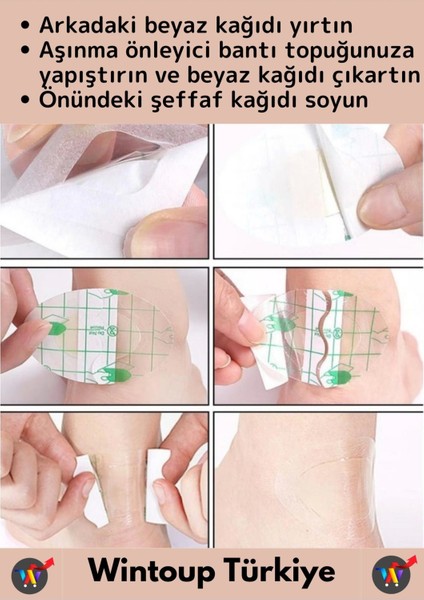 • Arkadaki beyaz kağıdı yırtın
• Aşınma önleyici bantı topuğunuza yapıştırın ve beyaz kağıdı çıkartın
• Önündeki şeffaf kağıdı soyun

Wintoup Türkiye