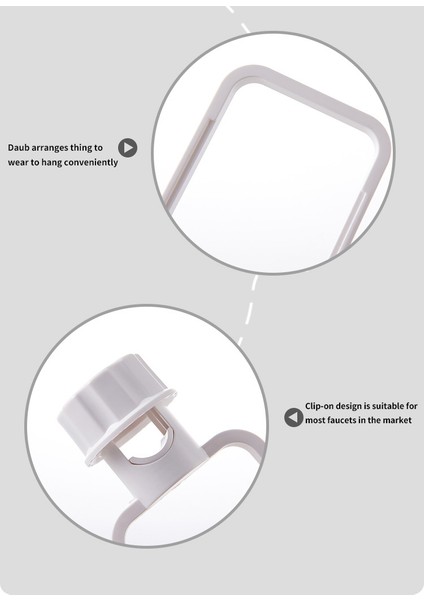 Daub arranges thing to wear to hang conveniently

Clip-on design is suitable for most faucets in the market