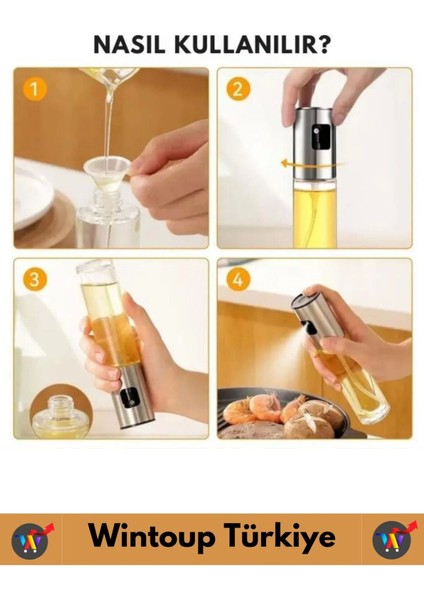 NASIL KULLANILIR?

1

2

3

4

Wintoup Türkiye