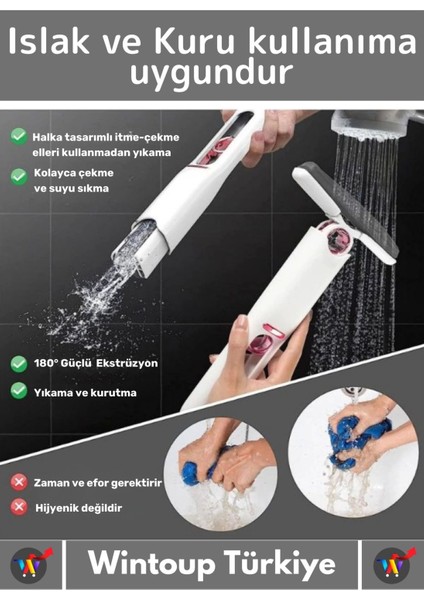 Islak ve Kuru kullanıma uygundur

Halka tasarımlı itme-çekme elleri kullanmadan yıkama

Kolayca çekme ve suyu sıkma

180° Güçlü Ekstrüzyon

Yıkama ve kurutma

Zaman ve efor gerektirir

Hijyenik değildir

Wintoup Türkiye