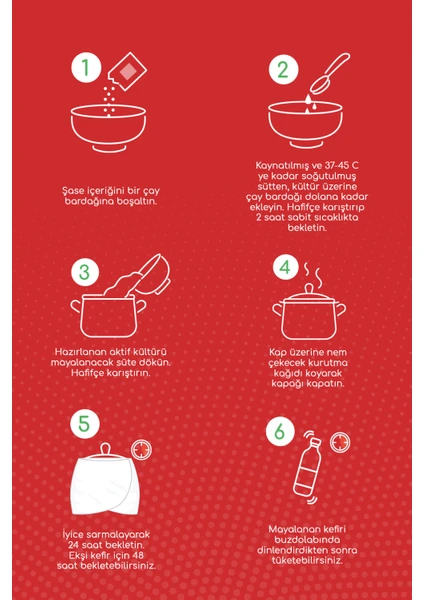 1

Şase içeriğini bir çay bardağına boşaltın.

2

Kaynatılmış ve 37-45 C ye kadar soğutulmuş sütten, kültür üzerine çay bardağı dolana kadar ekleyin. Hafifçe karıştırıp 2 saat sabit sıcaklıkta bekletin.

3

Hazırlanan aktif kültürü mayalanacak süte dökün. Hafifçe karıştırın.

4

Kap üzerine nem çekecek kurutma kağıdı koyarak kapağı kapatın.

5

İyice sarmalayarak 24 saat bekletin. Ekşi kefir için 48 saat bekletebilirsiniz.

6

Mayalanan kefiri buzdolabında dinlendirdikten sonra tüketebilirsiniz.