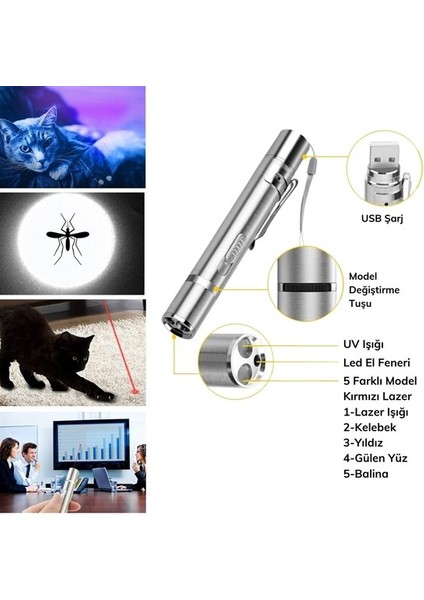 USB Şarj

Model Değiştirme Tuşu

UV Işığı

Led El Feneri

5 Farklı Model Kırmızı Lazer
1-Lazer Işığı
2-Kelebek
3-Yıldız
4-Gülen Yüz
5-Balina