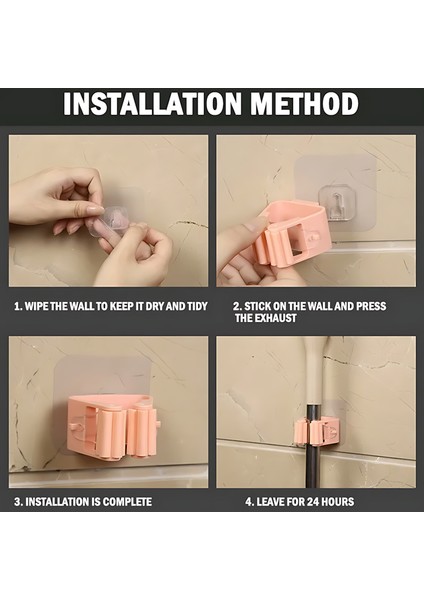 INSTALLATION METHOD

1. WIPE THE WALL TO KEEP IT DRY AND TIDY

2. STICK ON THE WALL AND PRESS THE EXHAUST

3. INSTALLATION IS COMPLETE

4. LEAVE FOR 24 HOURS