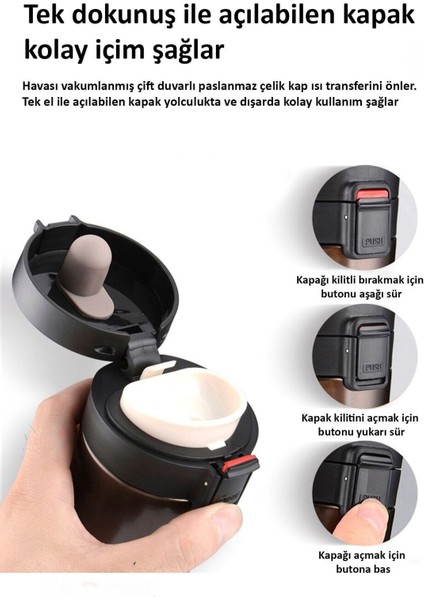 Tek dokunuş ile açılabilen kapak kolay içim şağlar

Havası vakumlanmış çift duvarlı paslanmaz çelik kap ısı transferini önler. Tek el ile açılabilen kapak yolculukta ve dışarda kolay kullanım şağlar

PUSH

Kapağı kilitli bırakmak için butonu aşağı sür

PUSH

Kapak kilitini açmak için butonu yukarı sür

PUSH

Kapağı açmak için butona bas

PUSH