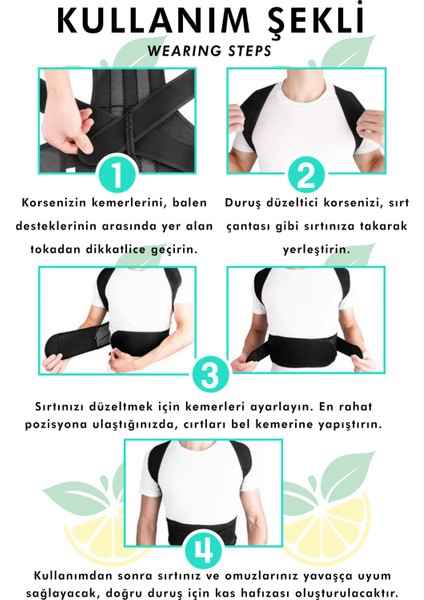 KULLANIM ŞEKLİ
WEARING STEPS

1

Korsenizin kemerlerini, balen desteklerinin arasında yer alan tokadan dikkatlice geçirin.

2

Duruş düzeltici korsenizi, sırt çantası gibi sırtınıza takarak yerleştirin.

3

Sırtınızı düzeltmek için kemerleri ayarlayın. En rahat pozisyona ulaştığınızda, cırtları bel kemerine yapıştırın.

4

Kullanımdan sonra sırtınız ve omuzlarınız yavaşça uyum sağlayacak, doğru duruş için kas hafızası oluşturulacaktır.