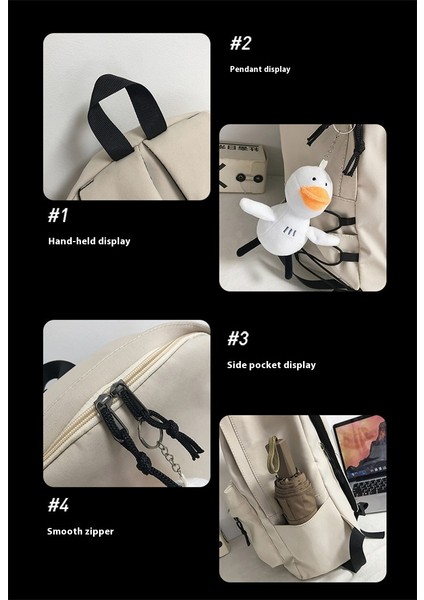 #2

Pendant display

#1

Hand-held display

#3

Side pocket display

#4

Smooth zipper