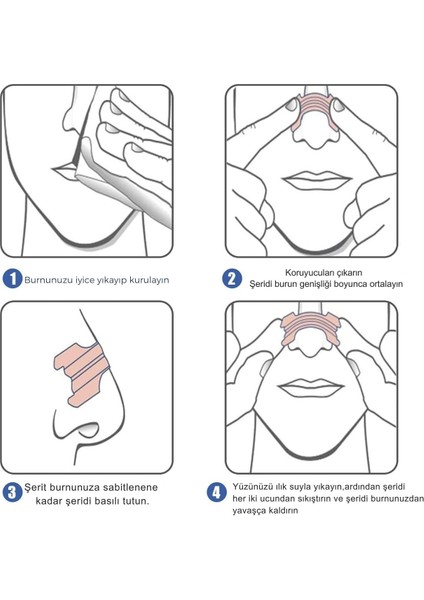 1 Burnunuzu iyice yıkayıp kurulayın

2 Koruyucuları çıkarın
Şeridi burun genişliği boyunca ortalayın

3 Şerit burnunuza sabitlenene kadar şeridi basılı tutun.

4 Yüzünüzü ılık suyla yıkayın,ardından şeridi her iki ucundan sıkıştırın ve şeridi burnunuzdan yavaşça kaldırın