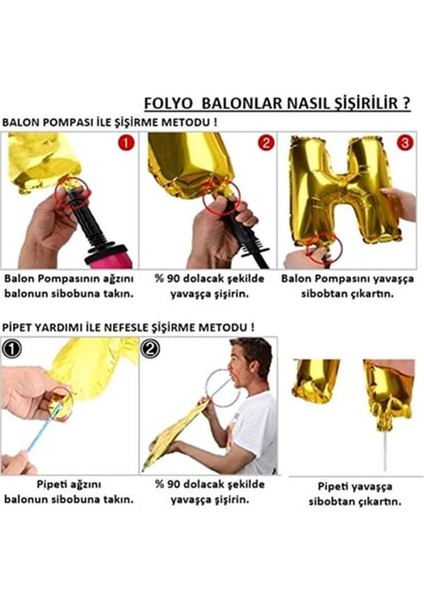 FOLYO BALONLAR NASIL ŞİŞİRİLİR ?

BALON POMPASI İLE ŞİŞİRME METODU !

1

2

3

Balon Pompasının ağzını balonun sibobuna takın.

% 90 dolacak şekilde yavaşça şişirin.

Balon Pompasını yavaşça sibobtan çıkartın.

PİPET YARDIMI İLE NEFESLE ŞİŞİRME METODU !

1

2

Pipeti ağzını balonun sibobuna takın.

% 90 dolacak şekilde yavaşça şişirin.

Pipeti yavaşça sibobtan çıkartın.