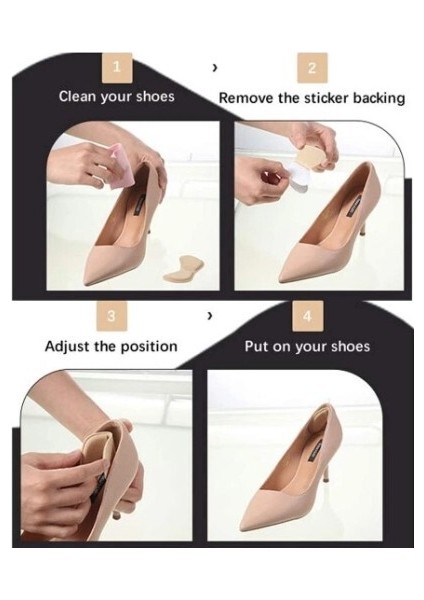 1

Clean your shoes

›

2

Remove the sticker backing

3

Adjust the position

›

4

Put on your shoes