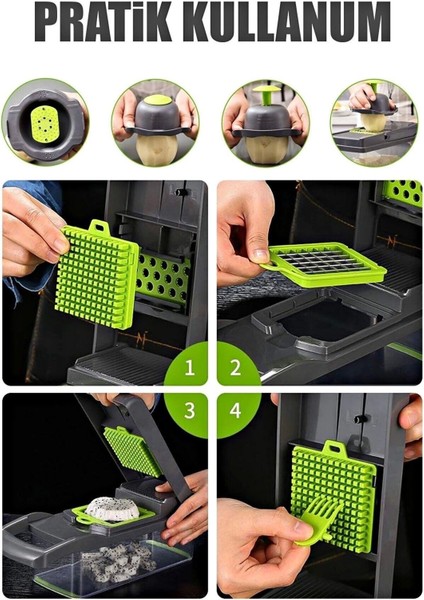 PRATİK KULLANUM

1
2
3
4