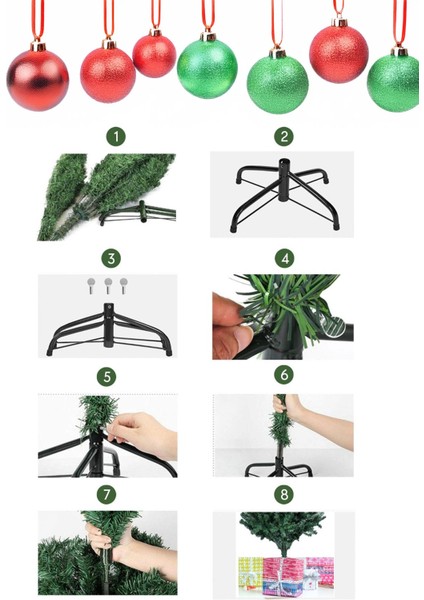 1

2

3

4

5

6

7

8