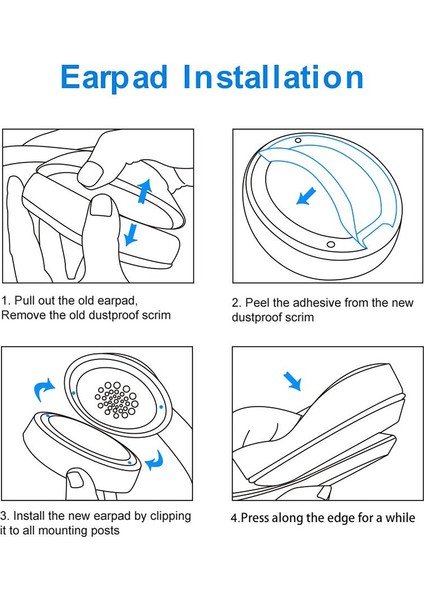 Earpad Installation

1. Pull out the old earpad, Remove the old dustproof scrim

2. Peel the adhesive from the new dustproof scrim

3. Install the new earpad by clipping it to all mounting posts

4.Press along the edge for a while