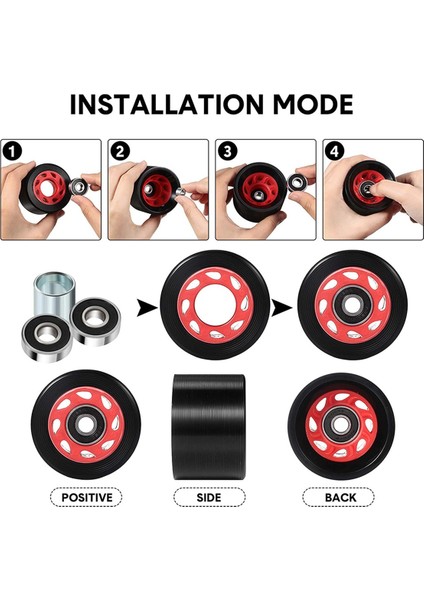 INSTALLATION MODE

1

2

3

4

POSITIVE

SIDE

BACK