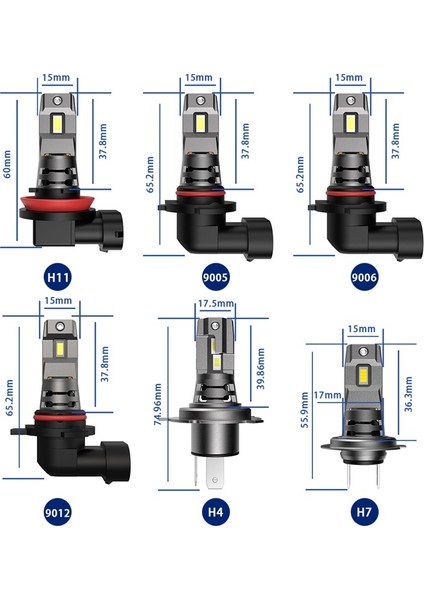 15mm
60mm
37.8mm
H11

15mm
65.2mm
37.8mm
9005

15mm
65.2mm
37.8mm
9006

15mm
65.2mm
37.8mm
9012

17.5mm
74.96mm
39.86mm
H4

15mm
55.9mm
17mm
36.3mm
H7