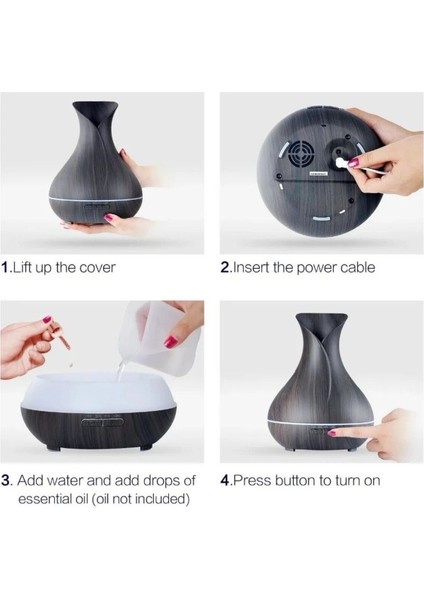 1.Lift up the cover

2.Insert the power cable

3. Add water and add drops of essential oil (oil not included)

4.Press button to turn on