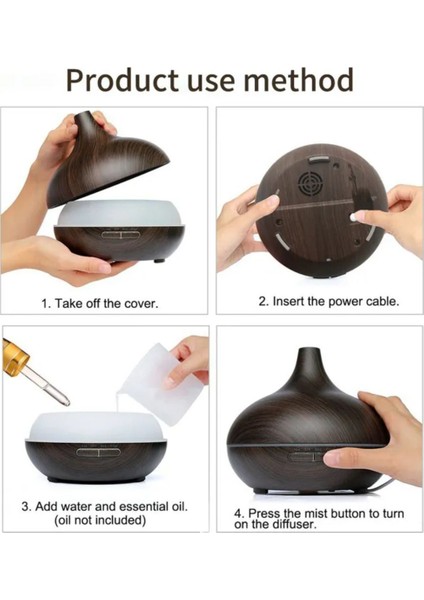 Product use method

1. Take off the cover.

2. Insert the power cable.

3. Add water and essential oil. (oil not included)

4. Press the mist button to turn on the diffuser.