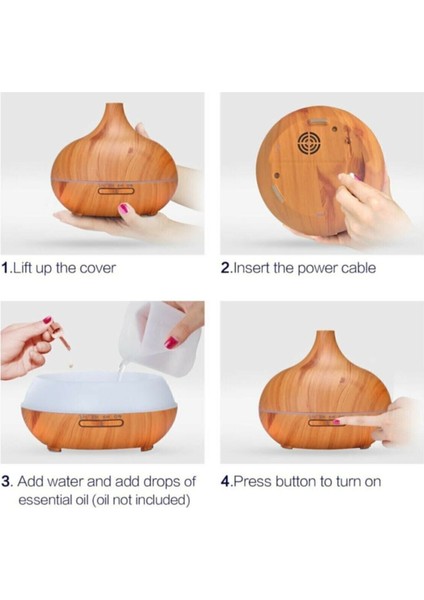 1.Lift up the cover

2.Insert the power cable

3. Add water and add drops of essential oil (oil not included)

4.Press button to turn on