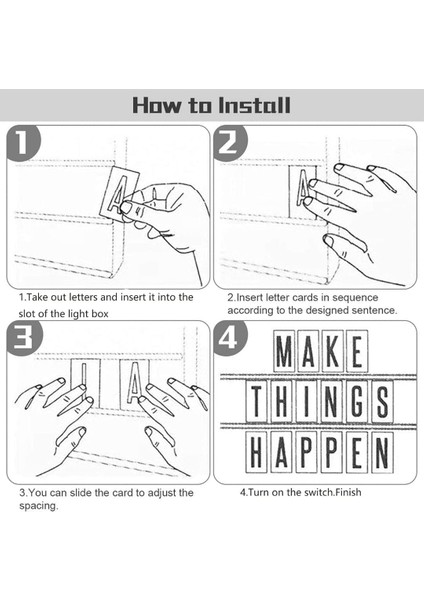 How to Install

1

A

1.Take out letters and insert it into the slot of the light box

2

A

2.Insert letter cards in sequence according to the designed sentence.

3

I A

3.You can slide the card to adjust the spacing.

4

MAKE
THINGS
HAPPEN

4.Turn on the switch.Finish