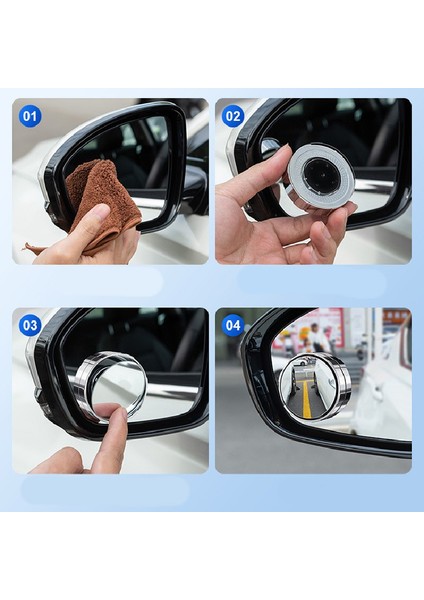 01

02

03

04