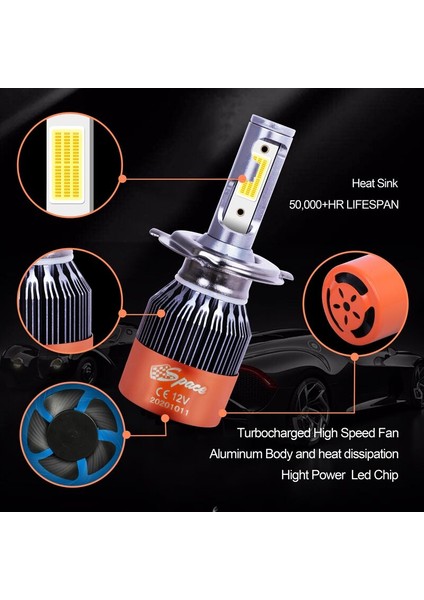 Heat Sink

50,000+HR LIFESPAN

Space

CE 12V

20201011

Turbocharged High Speed Fan

Aluminum Body and heat dissipation

Hight Power Led Chip