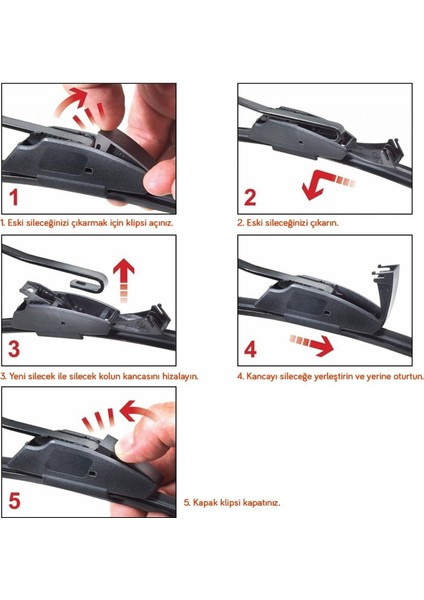 1

1. Eski sileceğinizi çıkarmak için klipsi açınız.

2

2. Eski sileceğinizi çıkarın.

3

3. Yeni silecek ile silecek kolun kancasını hizalayın.

4

4. Kancayı sileceğe yerleştirin ve yerine oturtun.

5

5. Kapak klipsi kapatınız.