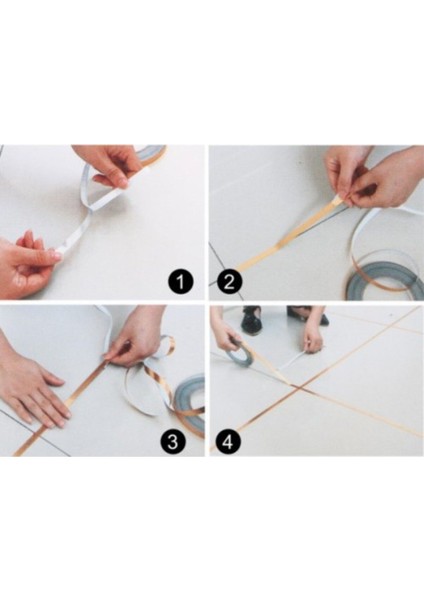 1

2

3

4