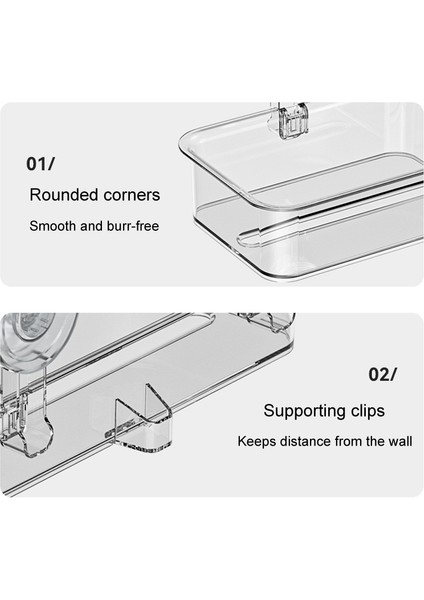 01/

Rounded corners

Smooth and burr-free

02/

Supporting clips

Keeps distance from the wall