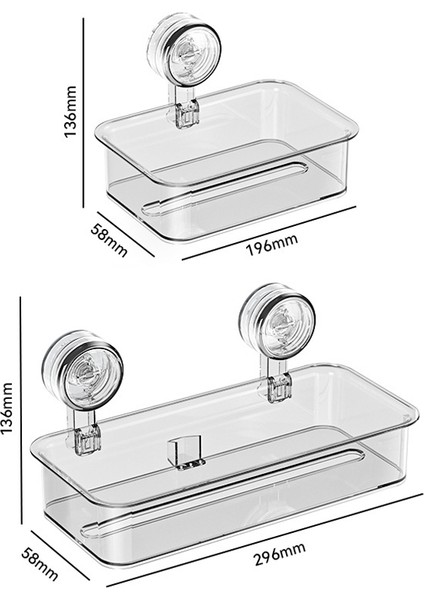 136mm

58mm

196mm

136mm

58mm

296mm