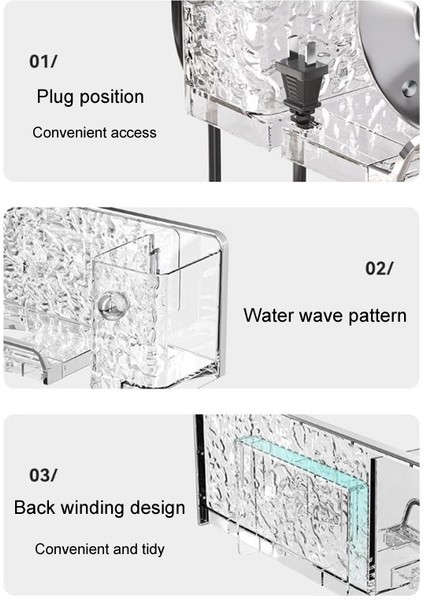 01/

Plug position

Convenient access

02/

Water wave pattern

03/

Back winding design

Convenient and tidy