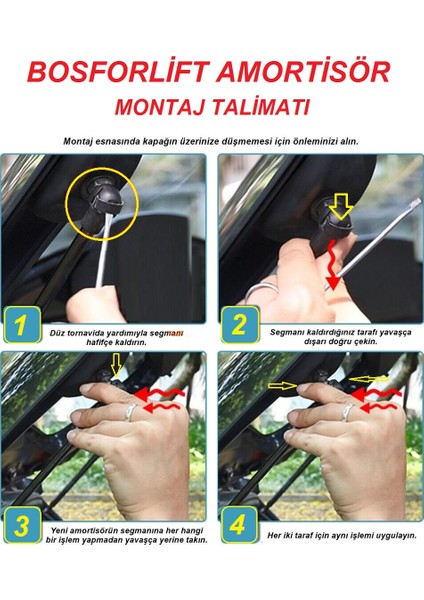 BOSFORLİFT AMORTİSÖR
MONTAJ TALİMATI

Montaj esnasında kapağın üzerinize düşmemesi için önleminizi alın.

1
Düz tornavida yardımıyla segmanı hafifçe kaldırın.

2
Segmanı kaldırdığınız tarafı yavaşça dışarı doğru çekin.

3
Yeni amortisörün segmanına her hangi bir işlem yapmadan yavaşça yerine takın.

4
Her iki taraf için aynı işlemi uygulayın.