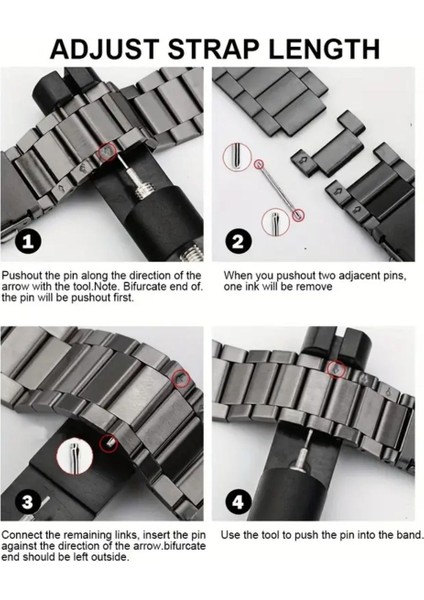 ADJUST STRAP LENGTH

1

Pushout the pin along the direction of the arrow with the tool.Note. Bifurcate end of. the pin will be pushout first.

2

When you pushout two adjacent pins, one ink will be remove

3

Connect the remaining links, insert the pin against the direction of the arrow.bifurcate end should be left outside.

4

Use the tool to push the pin into the band.