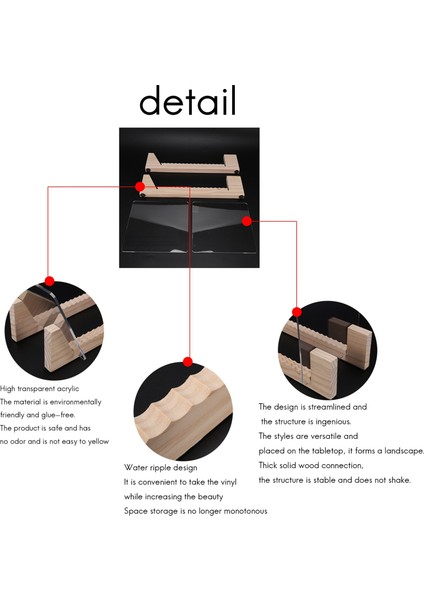 detail

High transparent acrylic
The material is environmentally friendly and glue-free.
The product is safe and has no odor and is not easy to yellow

Water ripple design
It is convenient to take the vinyl while increasing the beauty
Space storage is no longer monotonous

The design is streamlined and the structure is ingenious.
The styles are versatile and placed on the tabletop, it forms a landscape.
Thick solid wood connection, the structure is stable and does not shake.