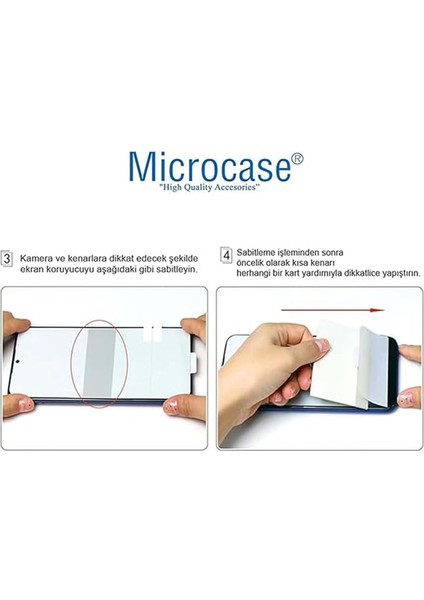 Microcase®
"High Quality Accesories"

3 Kamera ve kenarlara dikkat edecek şekilde ekran koruyucuyu aşağıdaki gibi sabitleyin.

4 Sabitleme işleminden sonra öncelik olarak kısa kenarı herhangi bir kart yardımıyla dikkatlice yapıştırın.