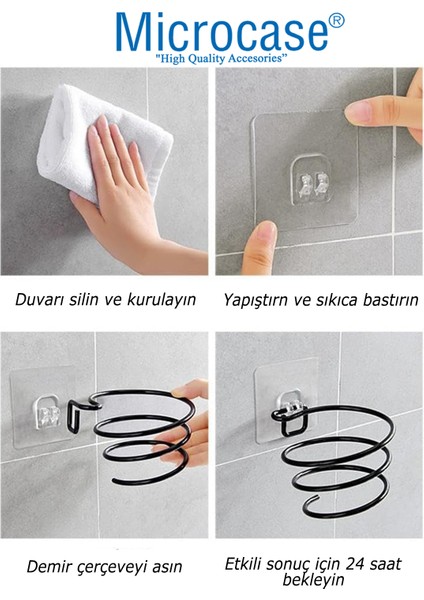 Microcase®
"High Quality Accesories"

Duvarı silin ve kurulayın

Yapıştırn ve sıkıca bastırın

Demir çerçeveyi asın

Etkili sonuç için 24 saat bekleyin