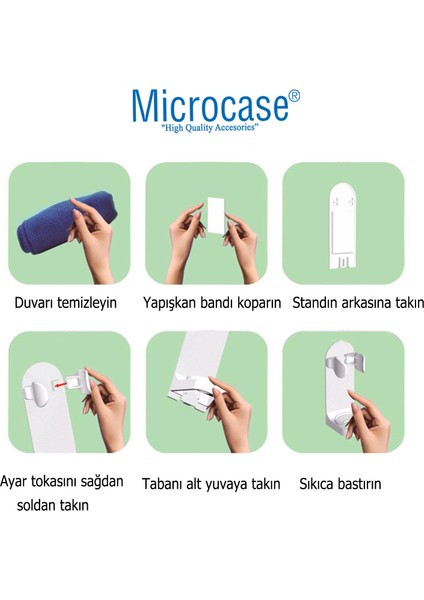 Microcase®
"High Quality Accesories"

Duvarı temizleyin

Yapışkan bandı koparın

Standın arkasına takın

Ayar tokasını sağdan soldan takın

Tabanı alt yuvaya takın

Sıkıca bastırın