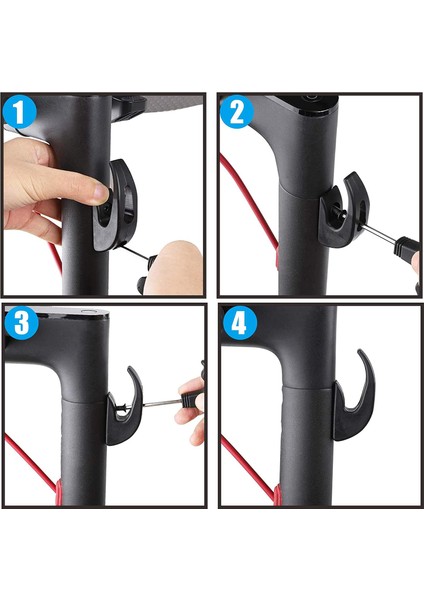 1

2

3

4