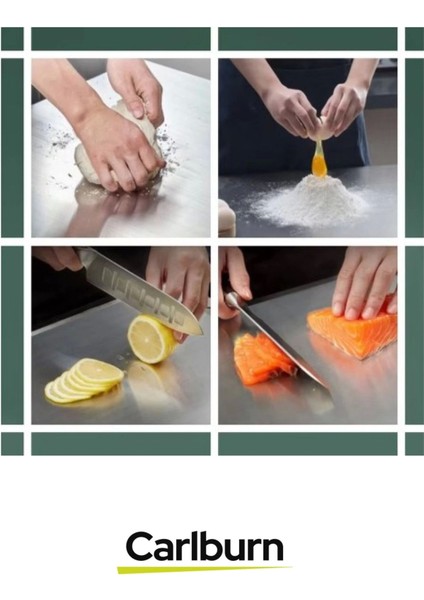 Carlburn