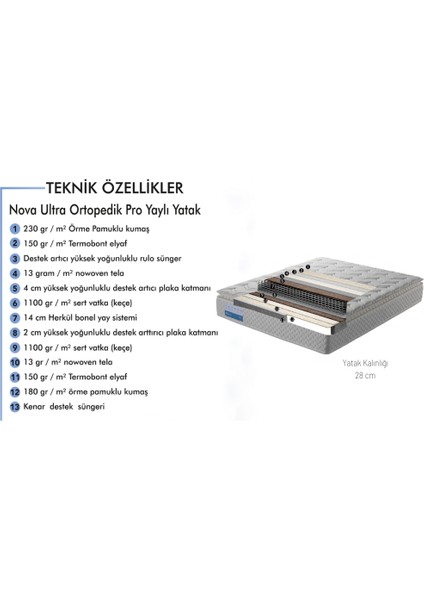 TEKNİK ÖZELLİKLER

Nova Ultra Ortopedik Pro Yaylı Yatak

1 230 gr / m² Örme Pamuklu kumaş
2 150 gr / m² Termobont elyaf
3 Destek artıcı yüksek yoğunluklu rulo sünger
4 13 gram / m² nowoven tela
5 4 cm yüksek yoğunluklu destek artıcı plaka katmanı
6 1100 gr / m² sert vatka (keçe)
7 14 cm Herkül bonel yay sistemi
8 2 cm yüksek yoğunluklu destek arttırıcı plaka katmanı
9 1100 gr / m² sert vatka (keçe)
10 13 gr / m² nowoven tela
11 150 gr / m² Termobont elyaf
12 180 gr / m² örme pamuklu kumaş
13 Kenar destek süngeri

Yatak Kalınlığı
28 cm