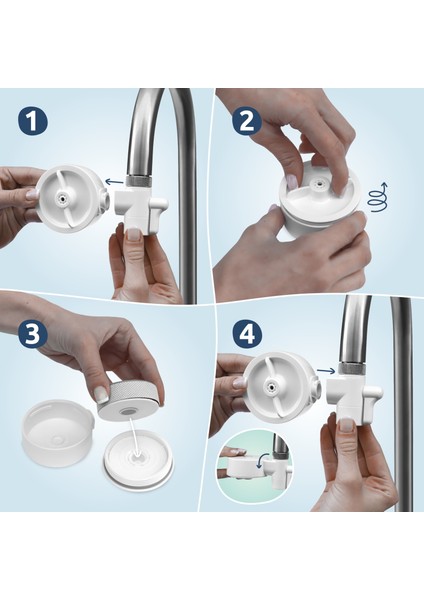 1

2

3

4