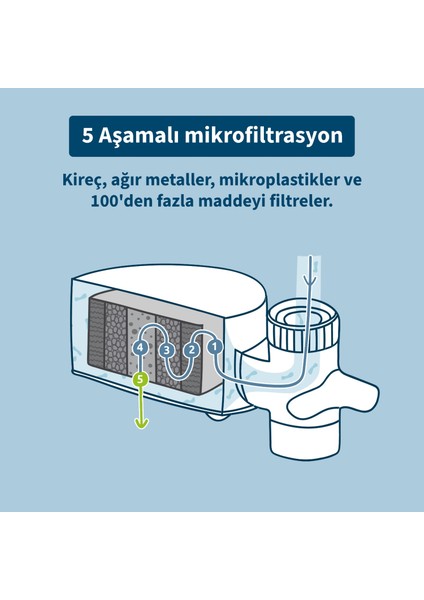 5 Aşamalı mikrofiltrasyon

Kireç, ağır metaller, mikroplastikler ve 100'den fazla maddeyi filtreler.

4 3 2 1 5