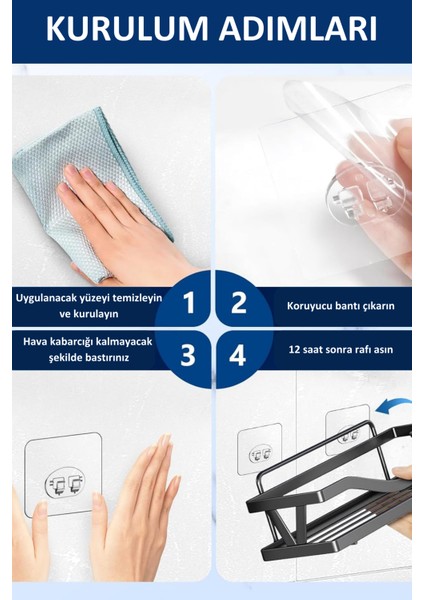 KURULUM ADIMLARI

Uygulanacak yüzeyi temizleyin ve kurulayın

1

2

Koruyucu bantı çıkarın

Hava kabarcığı kalmayacak şekilde bastırınız

3

4

12 saat sonra rafı asın