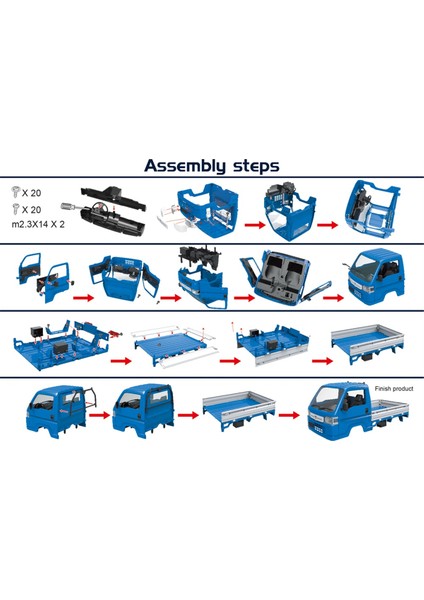 Assembly steps

X 20
X 20
m2.3X14 X 2

Finish product