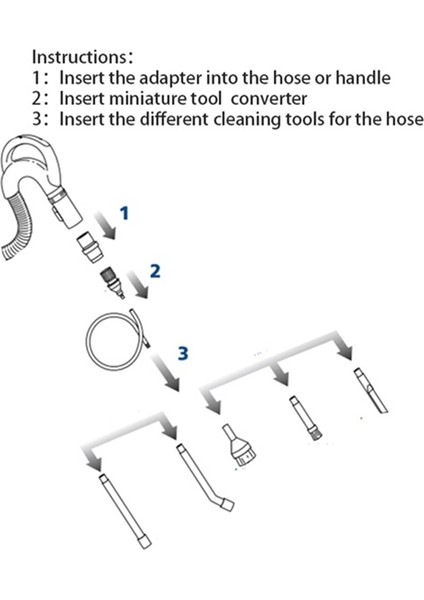 Instructions:
1: Insert the adapter into the hose or handle
2: Insert miniature tool converter
3: Insert the different cleaning tools for the hose

1

2

3