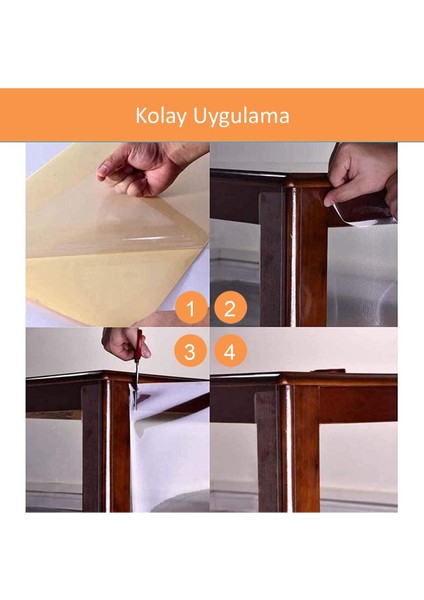 Kolay Uygulama

1 2

3 4