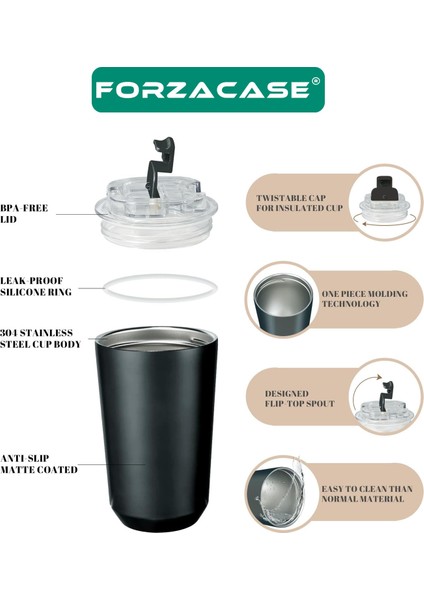 FORZACASE®

BPA-FREE LID

LEAK-PROOF SILICONE RING

304 STAINLESS STEEL CUP BODY

ANTI-SLIP MATTE COATED

TWISTABLE CAP FOR INSULATED CUP

ONE PIECE MOLDING TECHNOLOGY

DESIGNED FLIP-TOP SPOUT

EASY TO CLEAN THAN NORMAL MATERIAL