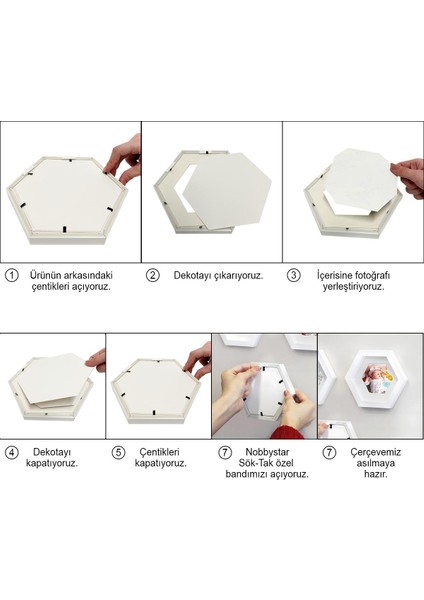 ① Ürünün arkasındaki çentikleri açıyoruz.

② Dekotayı çıkarıyoruz.

③ İçerisine fotoğrafı yerleştiriyoruz.

④ Dekotayı kapatıyoruz.

⑤ Çentikleri kapatıyoruz.

⑦ Nobbystar Sök-Tak özel bandımızı açıyoruz.

⑦ Çerçevemiz asılmaya hazır.