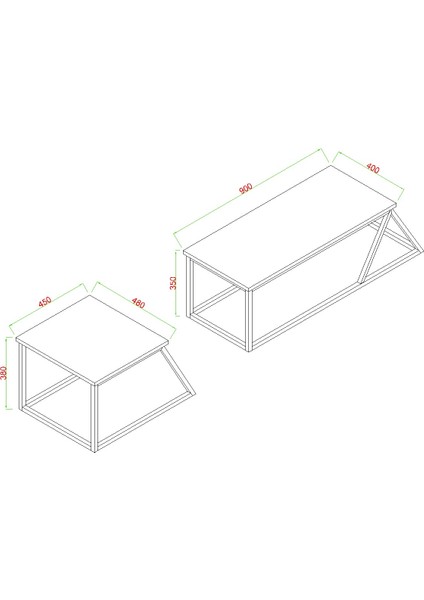 900

400

350

450

480

380