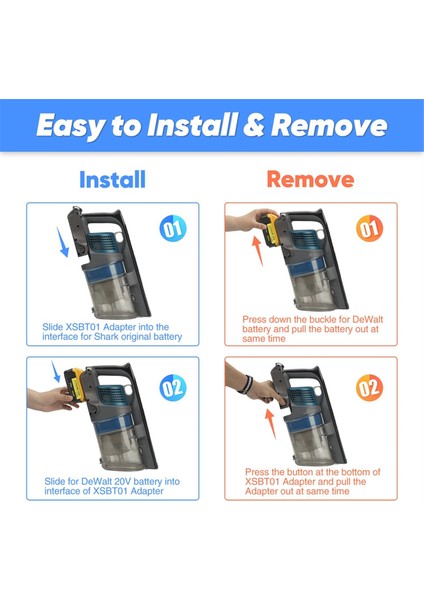 Easy to Install & Remove

Install

01

Slide XSBT01 Adapter into the interface for Shark original battery

02

Slide for DeWalt 20V battery into interface of XSBT01 Adapter

Remove

01

Press down the buckle for DeWalt battery and pull the battery out at same time

02

Press the button at the bottom of XSBT01 Adapter and pull the Adapter out at same time